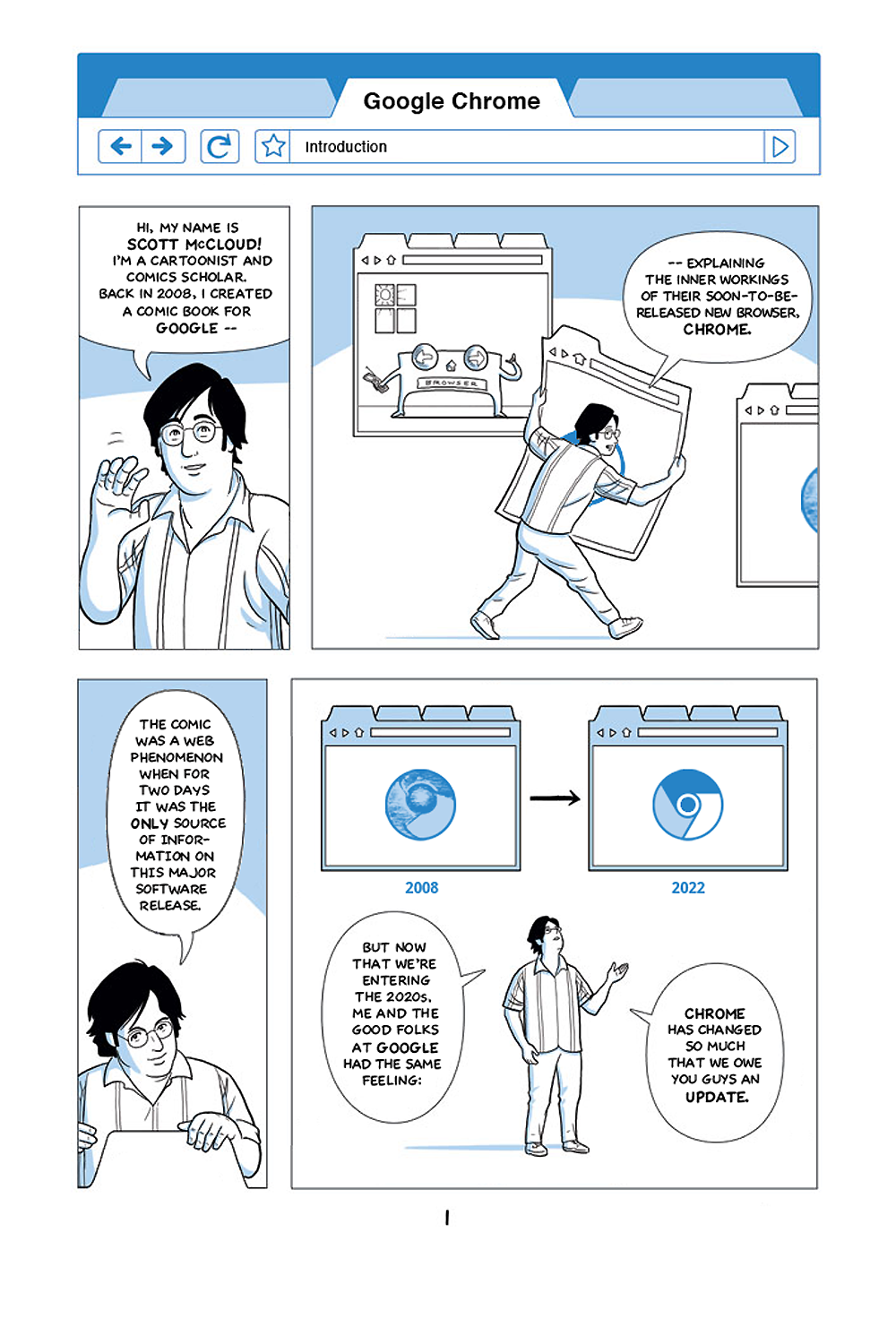 Google Chrome

Introduction

HI, MY NAME IS SCOTT McCLOUD! I'M A CARTOONIST AND COMICS SCHOLAR. BACK IN 2008, I CREATED A COMIC BOOK FOR GOOGLE --

BROWSER

-- EXPLAINING THE INNER WORKINGS OF THEIR SOON-TO-BE-RELEASED NEW BROWSER, CHROME.

THE COMIC WAS A WEB PHENOMENON WHEN FOR TWO DAYS IT WAS THE ONLY SOURCE OF INFORMATION ON THIS MAJOR SOFTWARE RELEASE.

2008

2022

BUT NOW THAT WE'RE ENTERING THE 2020s, ME AND THE GOOD FOLKS AT GOOGLE HAD THE SAME FEELING:

CHROME HAS CHANGED SO MUCH THAT WE OWE YOU GUYS AN UPDATE.

1